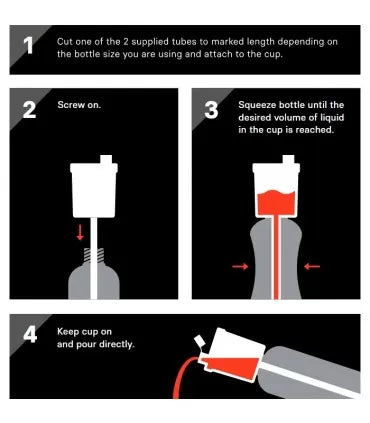 1 Cut one of the 2 supplied tubes to marked length depending on the bottle size you are using and attach to the cup.

2 Screw on.

3 Squeeze bottle until the desired volume of liquid in the cup is reached.

4 Keep cup on and pour directly.